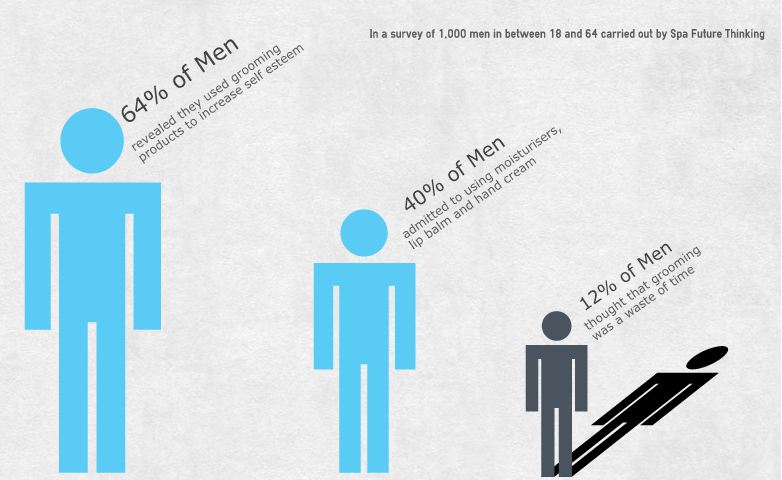 In a survey of 1,000 men in between 18 and 64 carried out by Spa Future Thinking

64% of Men
revealed they used grooming products to increase self esteem

40% of Men
admitted to using moisturisers, lip balm and hand cream

12% of Men
thought that grooming was a waste of time